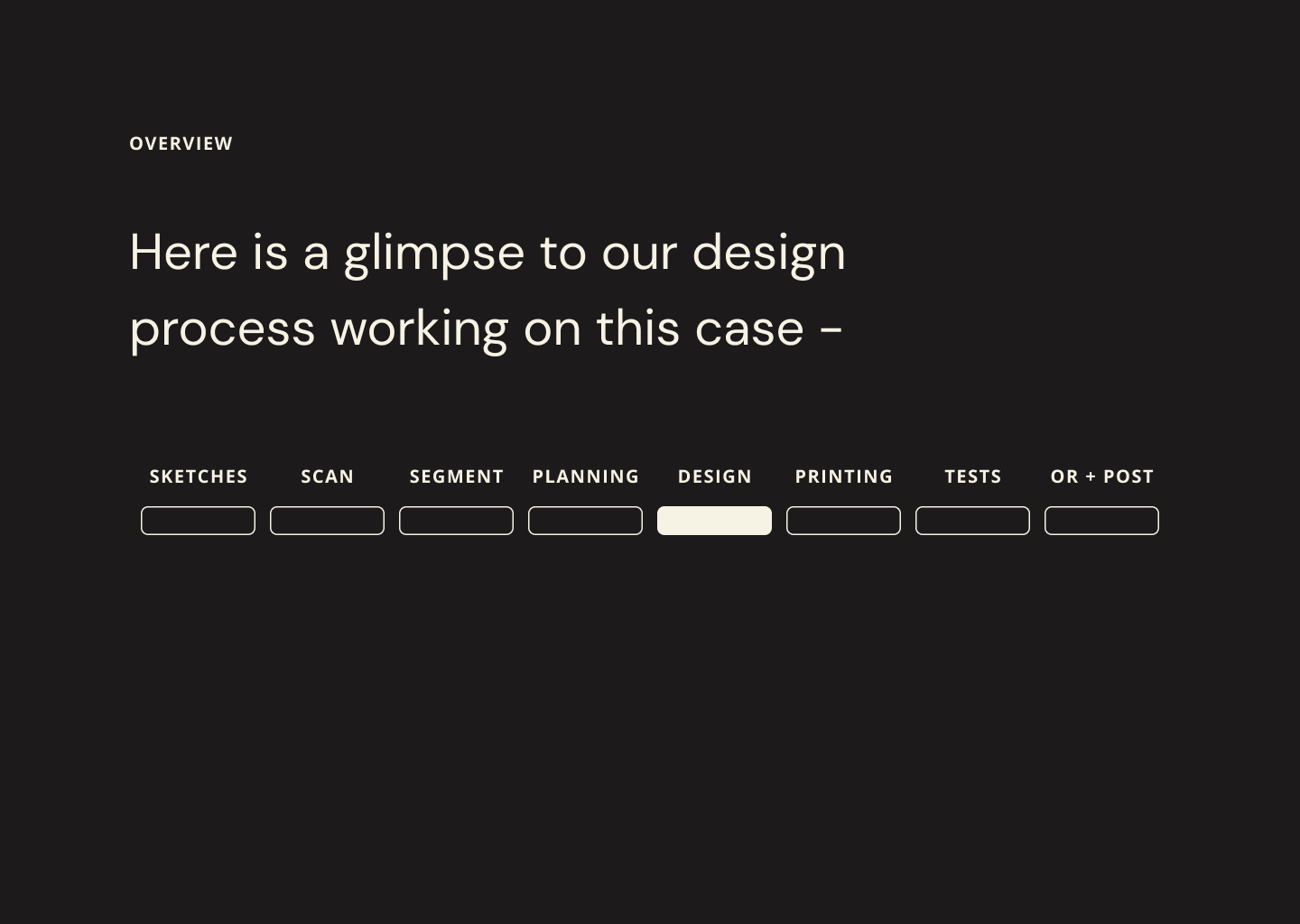 OVERVIEW

Here is a glimpse to our design process working on this case -

SKETCHES
SCAN
SEGMENT
PLANNING
DESIGN
PRINTING
TESTS
OR + POST